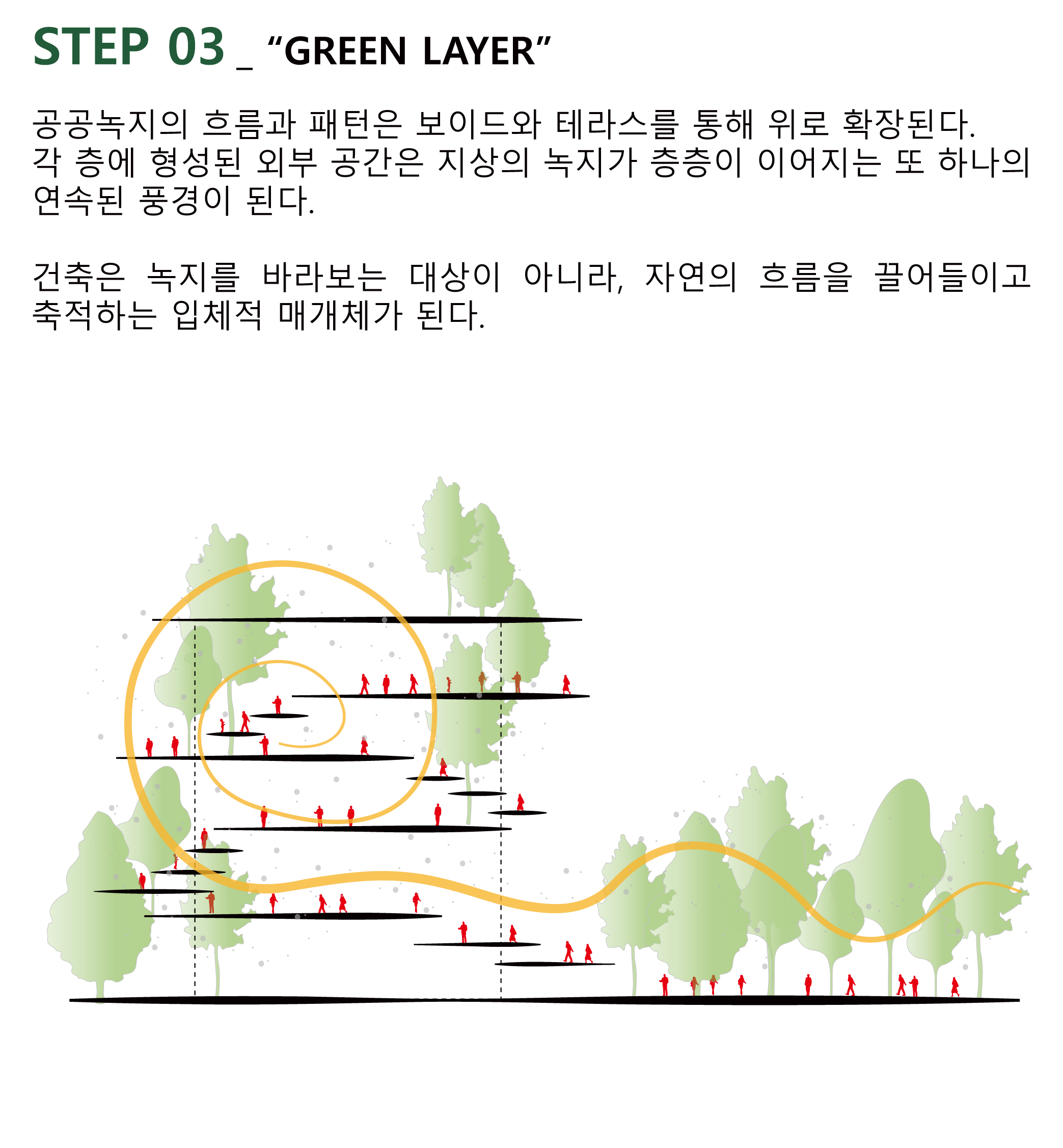 STEP 03 _ “GREEN LAYER”

공공녹지의 흐름과 패턴은 보이드와 테라스를 통해 위로 확장된다. 각 층에 형성된 외부 공간은 지상의 녹지가 층층이 이어지는 또 하나의 연속된 풍경이 된다.

건축은 녹지를 바라보는 대상이 아니라, 자연의 흐름을 끌어들이고 축적하는 입체적 매개체가 된다.